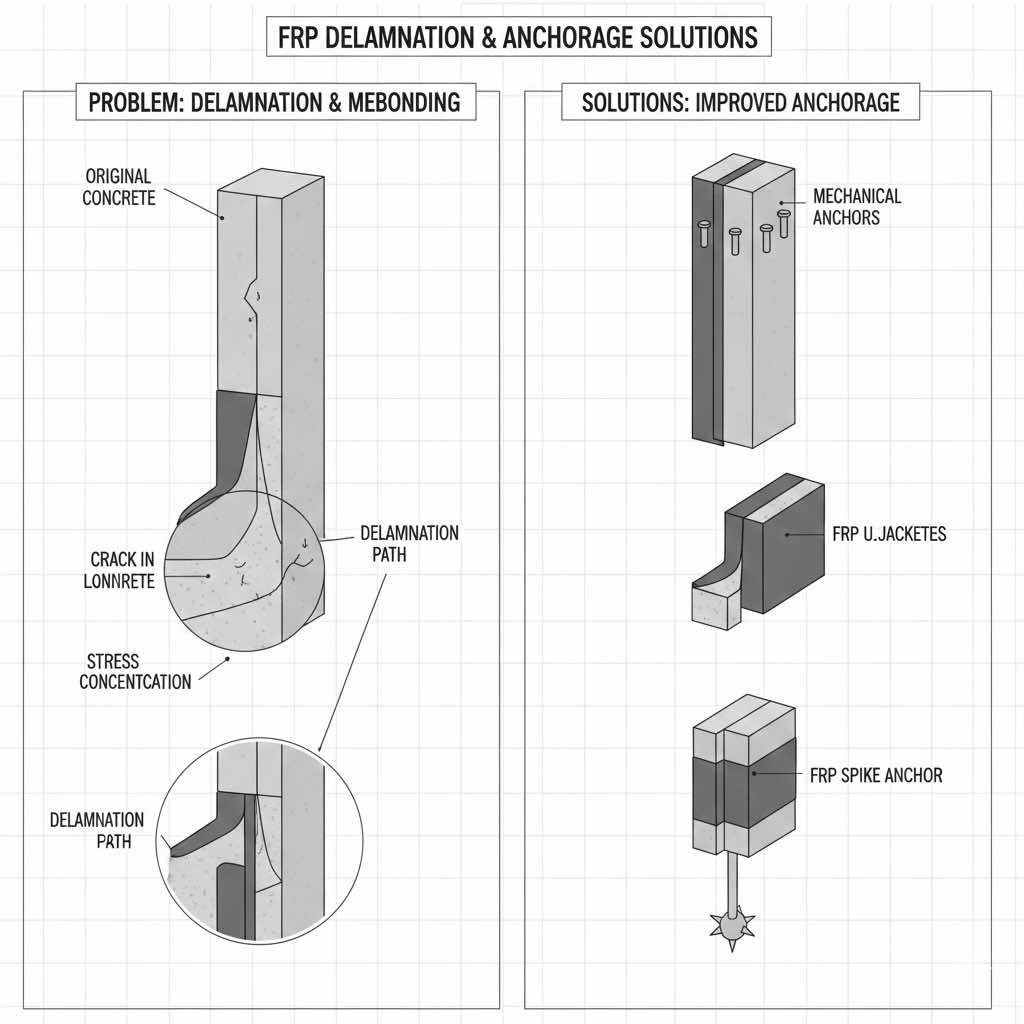 FRP DELAMNATION & ANCHORAGE SOLUTIONS

PROBLEM: DELAMNATION & MEBONDING

ORIGINAL CONCRETE

CRACK IN LONNRETE

DELAMNATION PATH

STRESS CONCENTCATION

DELAMNATION PATH

SOLUTIONS: IMPROVED ANCHORAGE

MECHANICAL ANCHORS

FRP U.JACKETES

FRP SPIKE ANCHOR